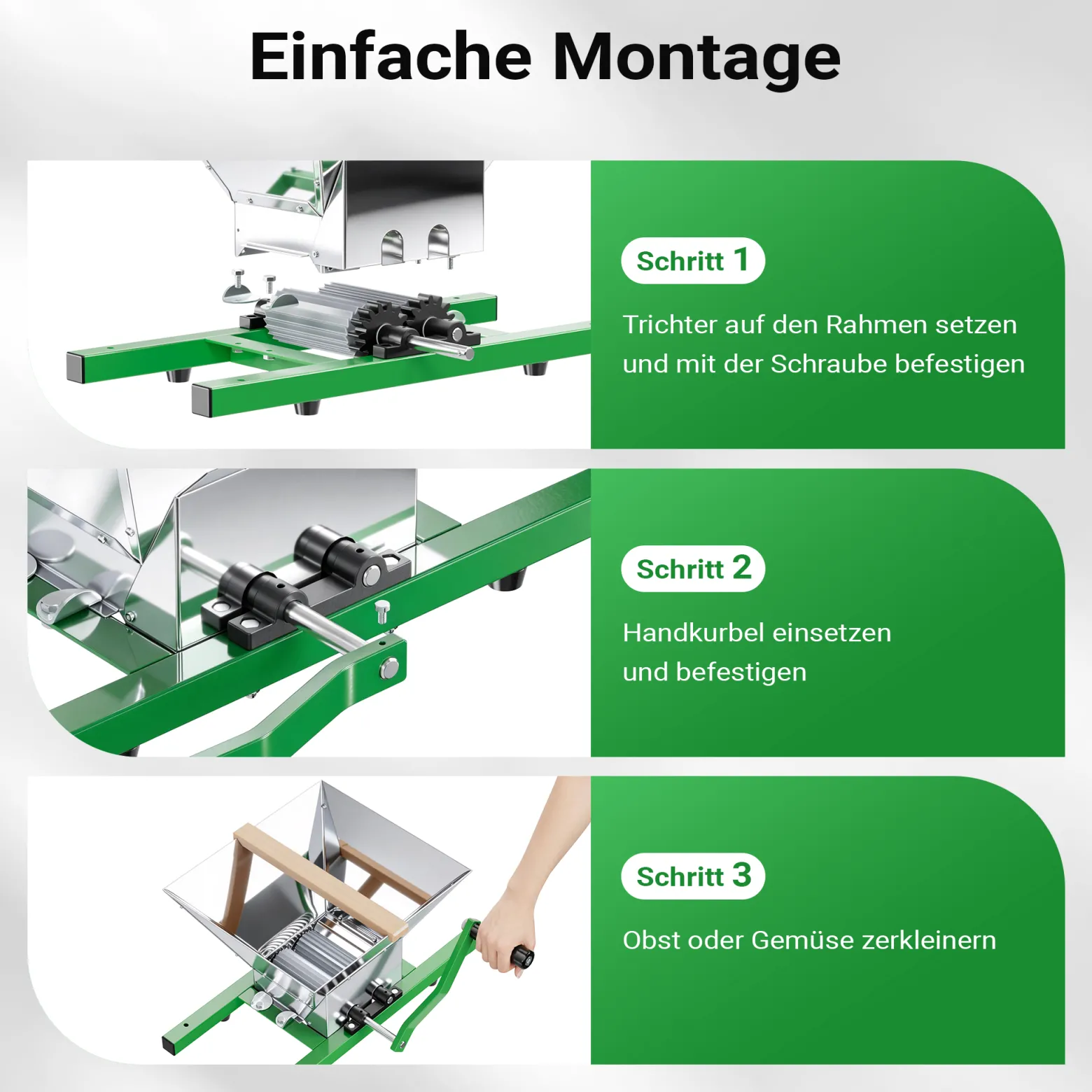 Einfache Montage

Schritt 1

Trichter auf den Rahmen setzen und mit der Schraube befestigen

Schritt 2

Handkurbel einsetzen und befestigen

Schritt 3

Obst oder Gemüse zerkleinern